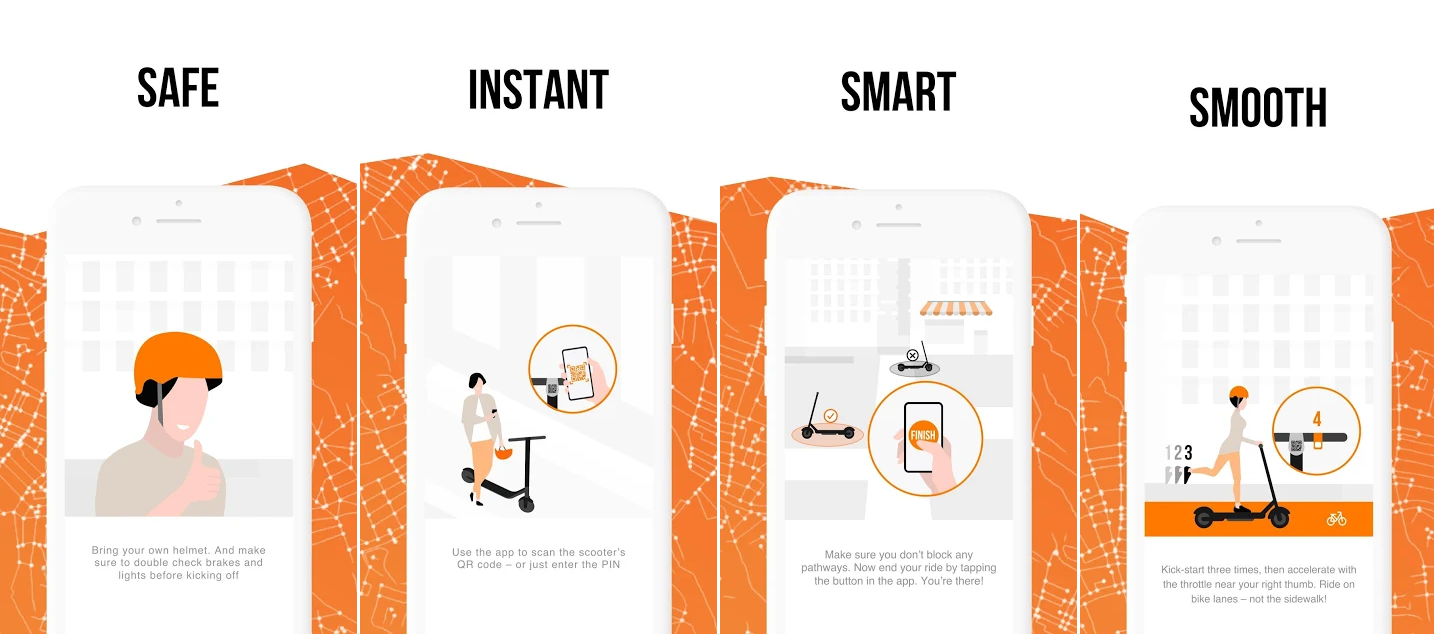 SAFE

Bring your own helmet. And make sure to double check brakes and lights before kicking off

INSTANT

Use the app to scan the scooter's QR code – or just enter the PIN

SMART

FINISH

Make sure you don't block any pathways. Now end your ride by tapping the button in the app. You're there!

SMOOTH

1 2 3

4

Kick-start three times, then accelerate with the throttle near your right thumb. Ride on bike lanes – not the sidewalk!